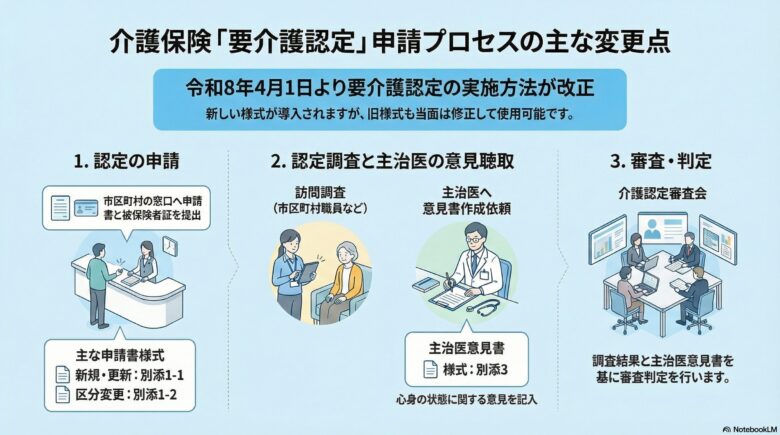 介護保険「要介護認定」申請プロセスの主な変更点

令和8年4月1日より要介護認定の実施方法が改正
新しい様式が導入されますが、旧様式も当面は修正して使用可能です。

1. 認定の申請

市区町村の窓口へ申請書と被保険者証を提出

主な申請書様式
新規・更新：別添1-1
区分変更：別添1-2

2. 認定調査と主治医の意見聴取

訪問調査
（市区町村職員など）

主治医へ
意見書作成依頼

主治医意見書
様式：別添3

心身の状態に関する意見を記入

3. 審査・判定

介護認定審査会

調査結果と主治医意見書を基に審査判定を行います。

NotebookLM