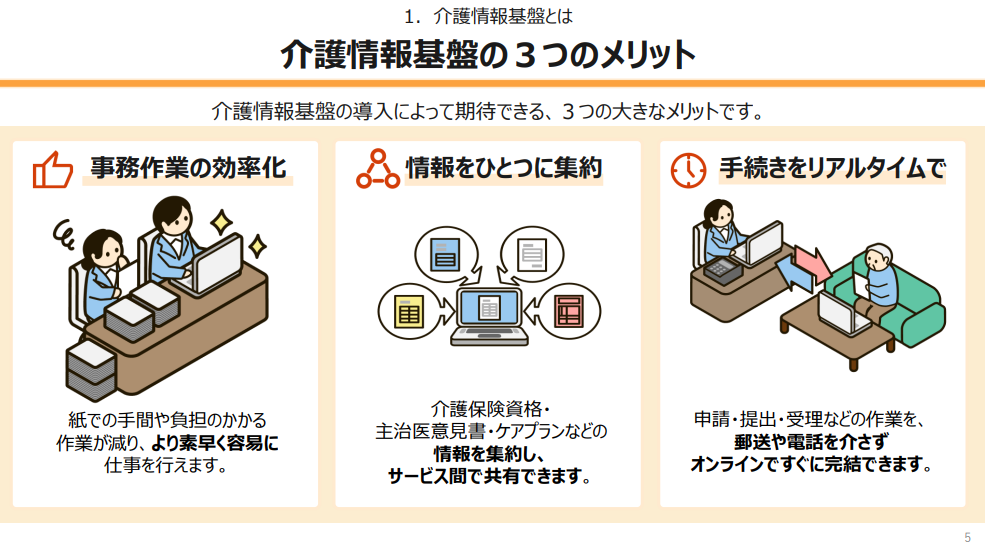 1. 介護情報基盤とは

介護情報基盤の３つのメリット

介護情報基盤の導入によって期待できる、３つの大きなメリットです。

事務作業の効率化

紙での手間や負担のかかる作業が減り、より素早く容易に仕事を行えます。

情報をひとつに集約

介護保険資格・主治医意見書・ケアプランなどの情報を集約し、サービス間で共有できます。

手続きをリアルタイムで

申請・提出・受理などの作業を、郵送や電話を介さずオンラインですぐに完結できます。

5